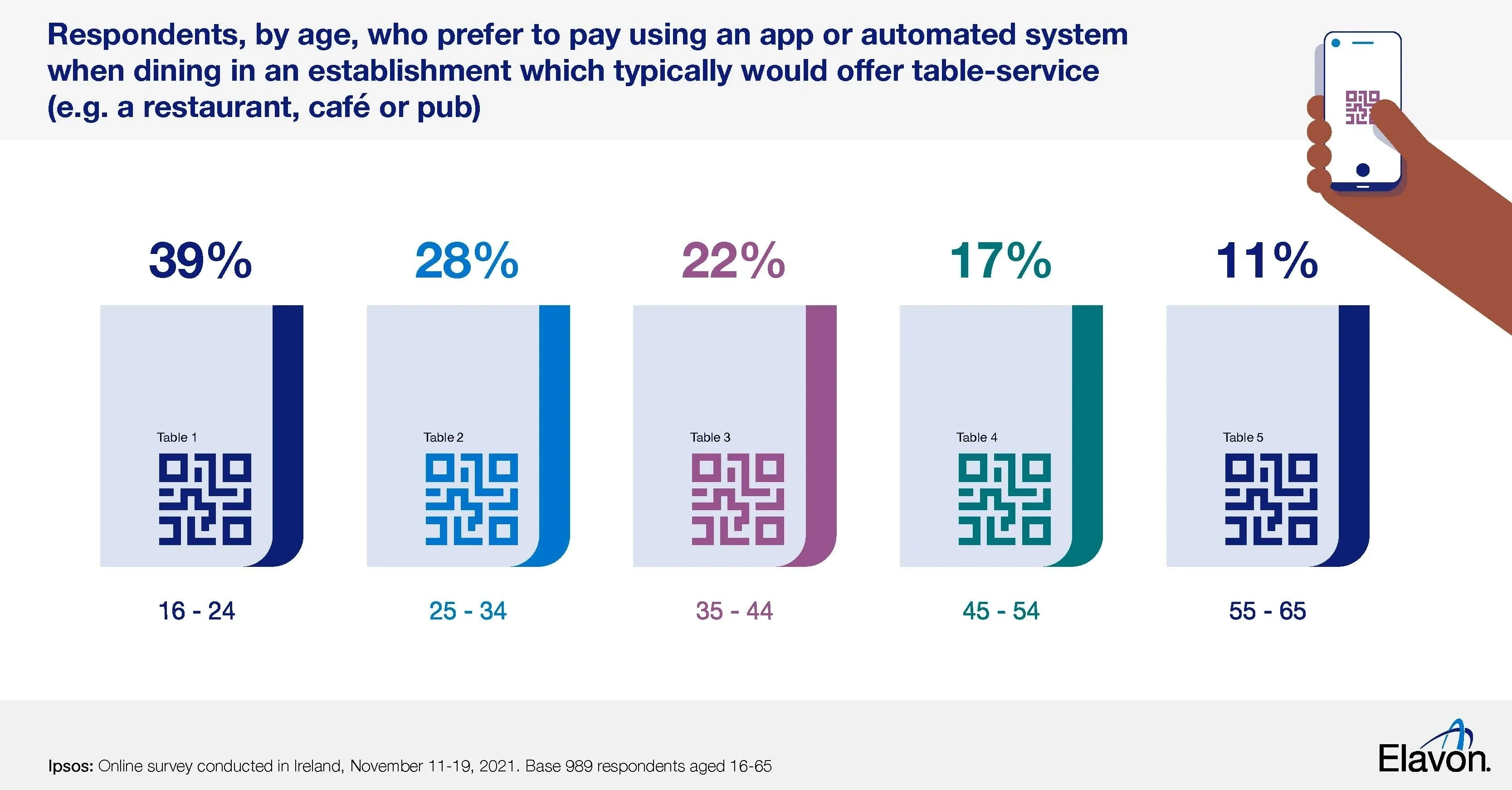 Respondents, by age, who prefer to pay using an app or automated system when dining in an establishment which typically would offer table-service (e.g. a restaurant, café or pub)

39%

Table 1

16 - 24

28%

Table 2

25 - 34

22%

Table 3

35 - 44

17%

Table 4

45 - 54

11%

Table 5

55 - 65

Ipsos: Online survey conducted in Ireland, November 11-19, 2021. Base 989 respondents aged 16-65

Elavon.