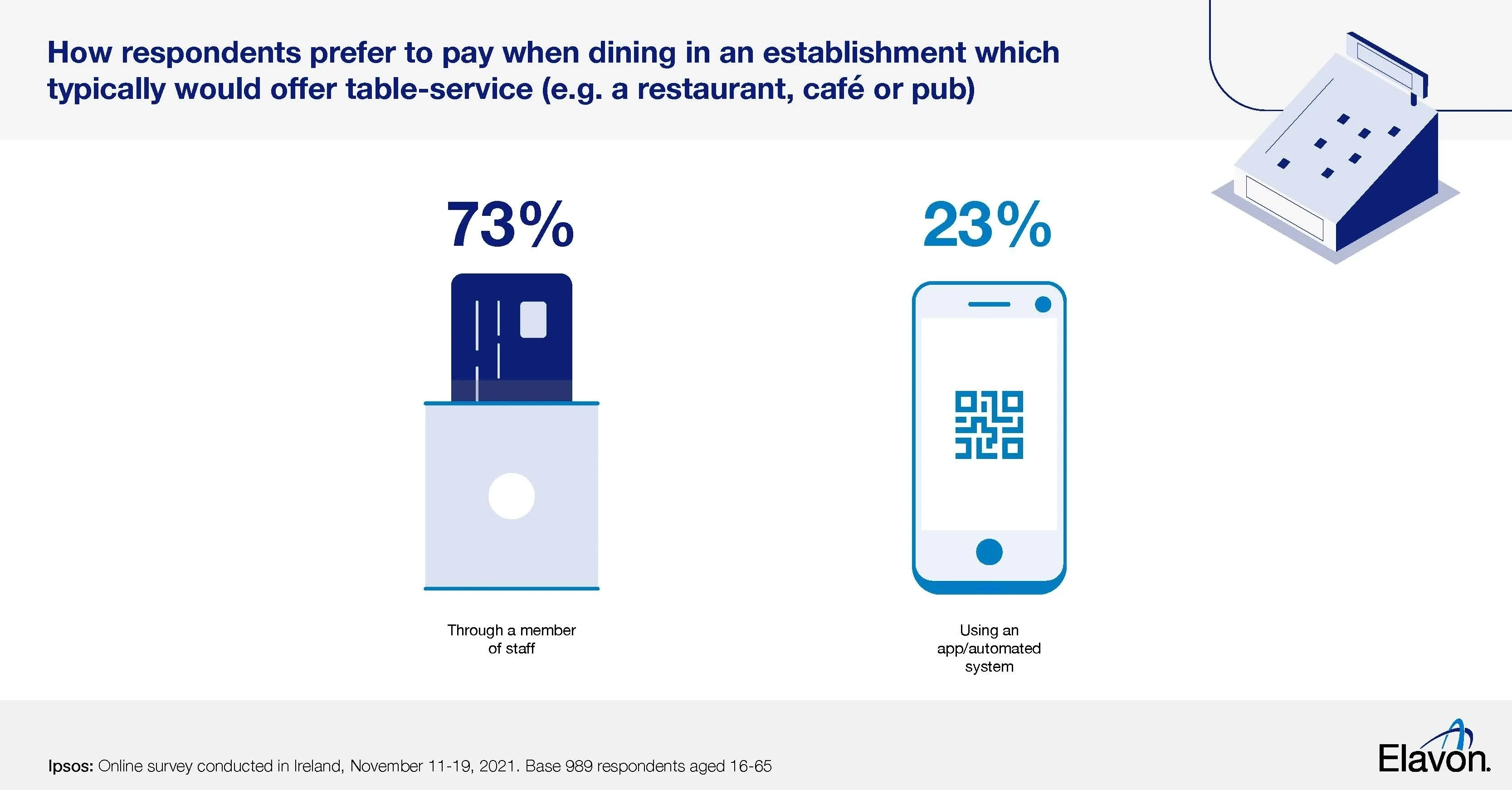 How respondents prefer to pay when dining in an establishment which typically would offer table-service (e.g. a restaurant, café or pub)

73%

Through a member of staff

23%

Using an app/automated system

Ipsos: Online survey conducted in Ireland, November 11-19, 2021. Base 989 respondents aged 16-65

Elavon.