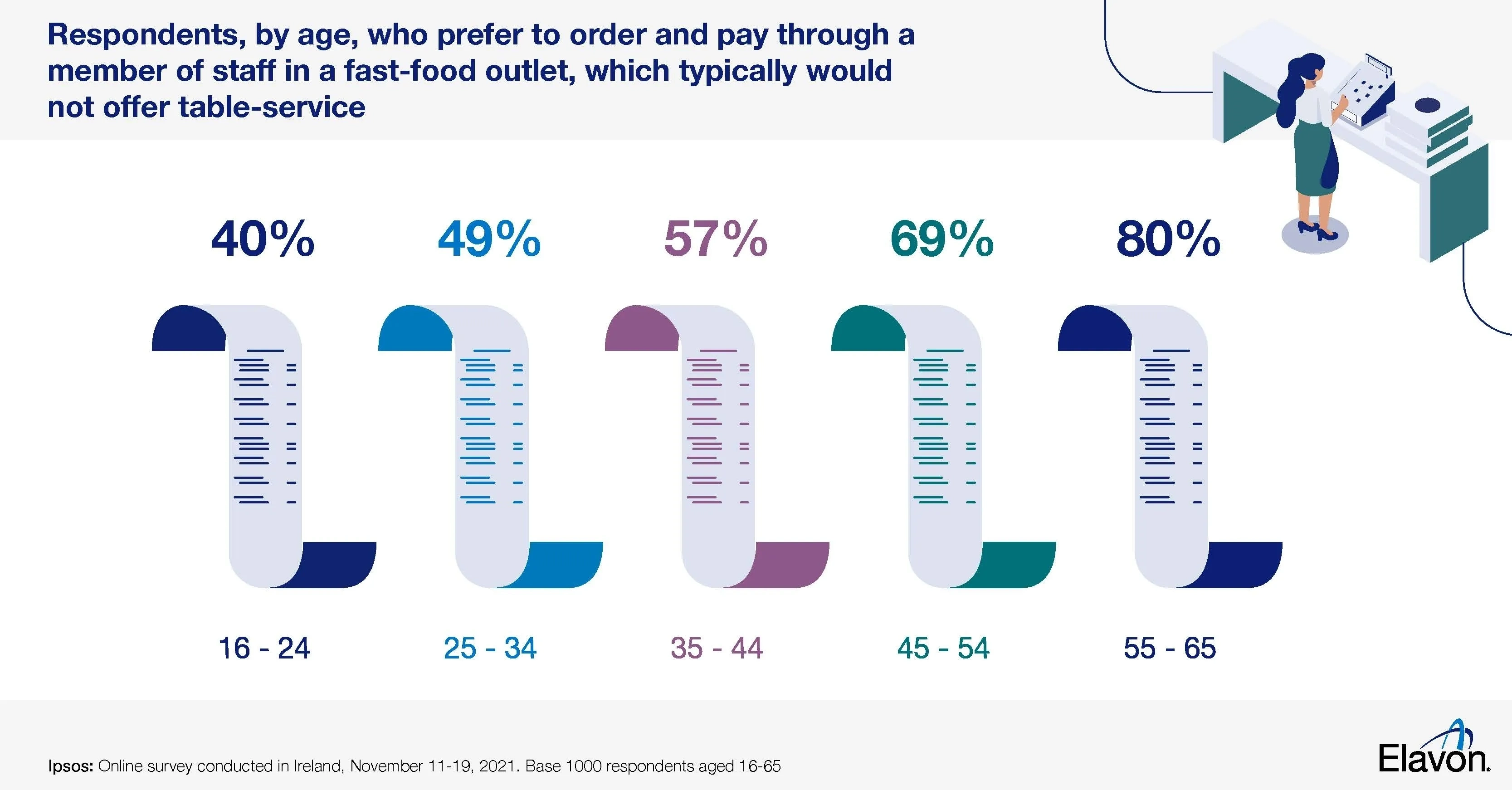 Respondents, by age, who prefer to order and pay through a member of staff in a fast-food outlet, which typically would not offer table-service

40%

49%

57%

69%

80%

16 - 24

25 - 34

35 - 44

45 - 54

55 - 65

Ipsos: Online survey conducted in Ireland, November 11-19, 2021. Base 1000 respondents aged 16-65

Elavon.