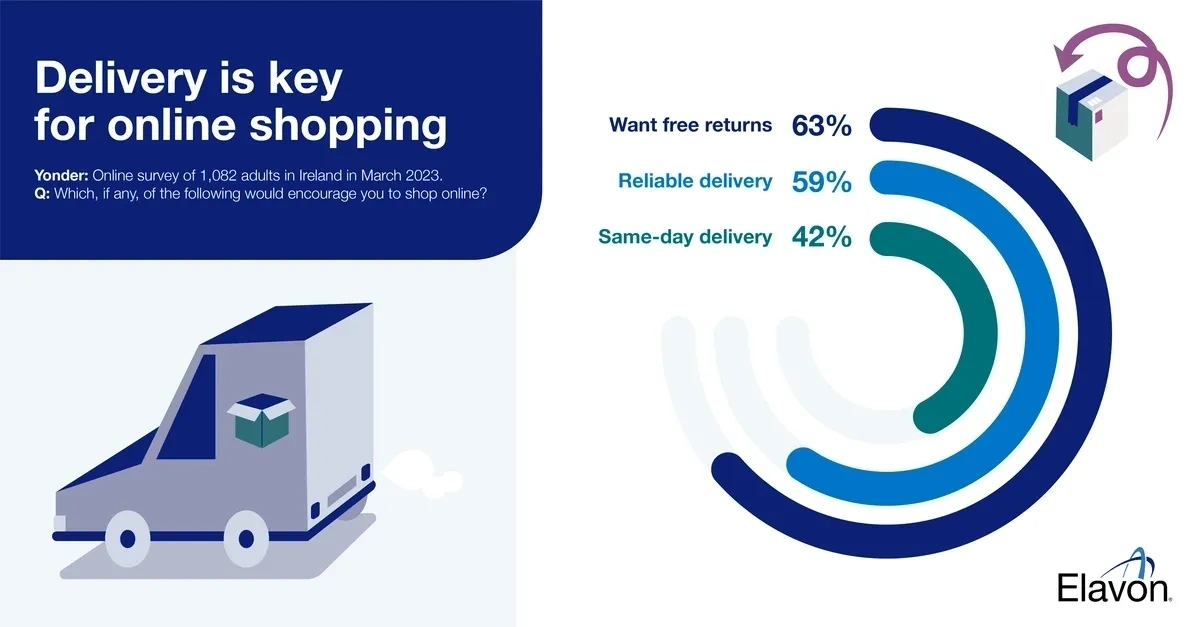 Delivery is key for online shopping

Yonder: Online survey of 1,082 adults in Ireland in March 2023.
Q: Which, if any, of the following would encourage you to shop online?

Want free returns 63%
Reliable delivery 59%
Same-day delivery 42%

Elavon