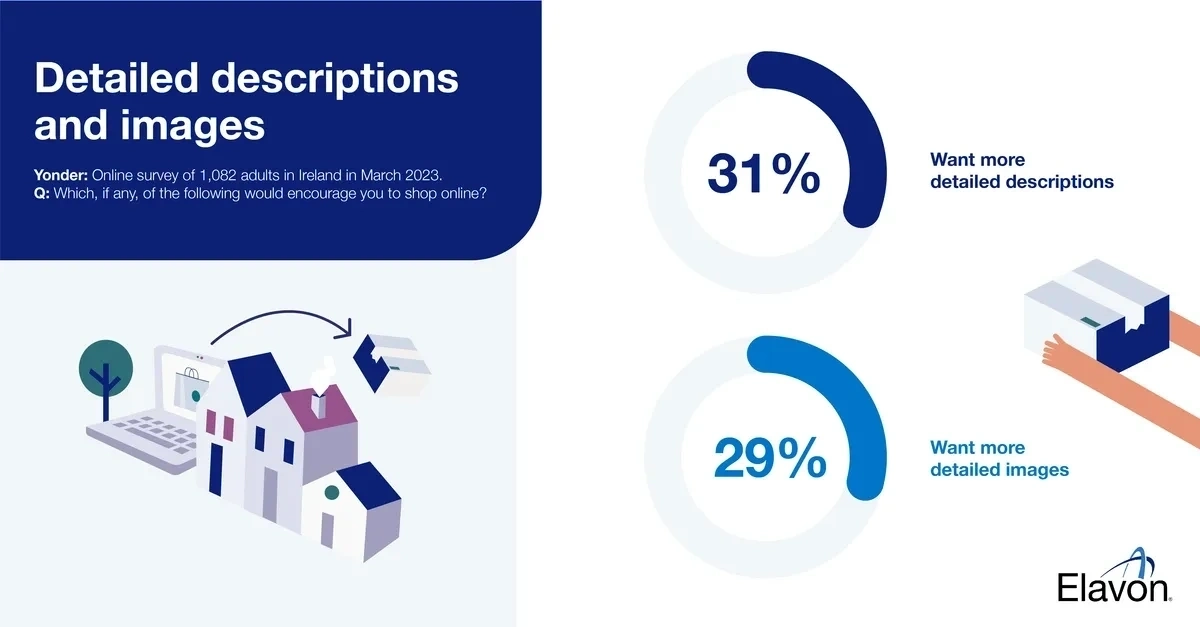 Detailed descriptions and images

Yonder: Online survey of 1,082 adults in Ireland in March 2023.
Q: Which, if any, of the following would encourage you to shop online?

31%

Want more detailed descriptions

29%

Want more detailed images

Elavon